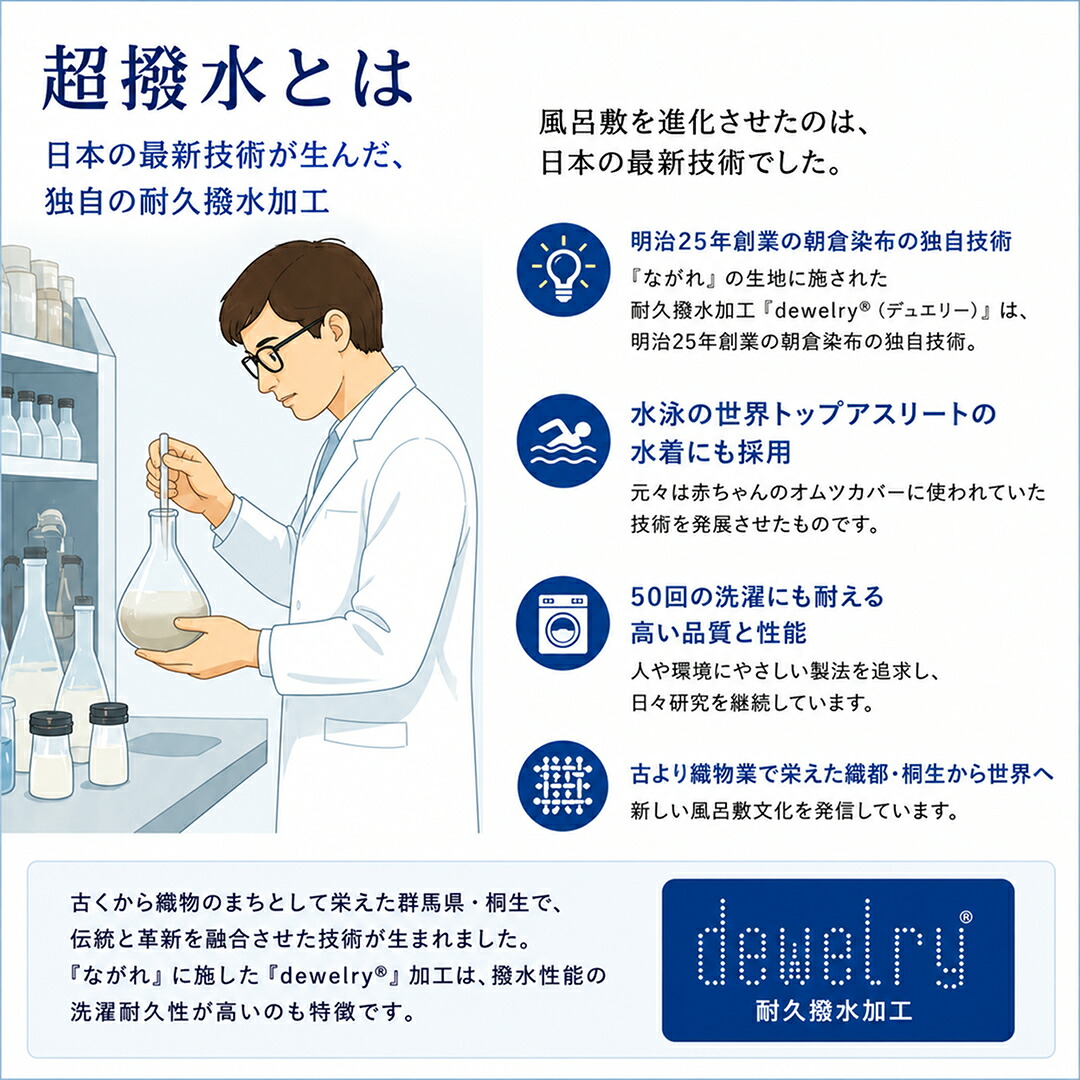 超撥水とは

日本の最新技術が生んだ、独自の耐久撥水加工

風呂敷を進化させたのは、日本の最新技術でした。

明治25年創業の朝倉染布の独自技術
『ながれ』の生地に施された耐久撥水加工『dewelry®（デュエリー）』は、明治25年創業の朝倉染布の独自技術。

水泳の世界トップアスリートの水着にも採用
元々は赤ちゃんのオムツカバーに使われていた技術を発展させたものです。

50回の洗濯にも耐える高い品質と性能
人や環境にやさしい製法を追求し、日々研究を継続しています。

古より織物業で栄えた織都・桐生から世界へ
新しい風呂敷文化を発信しています。

古くから織物のまちとして栄えた群馬県・桐生で、伝統と革新を融合させた技術が生まれました。『ながれ』に施した『dewelry®』加工は、撥水性能の洗濯耐久性が高いのも特徴です。

dewelry®
耐久撥水加工